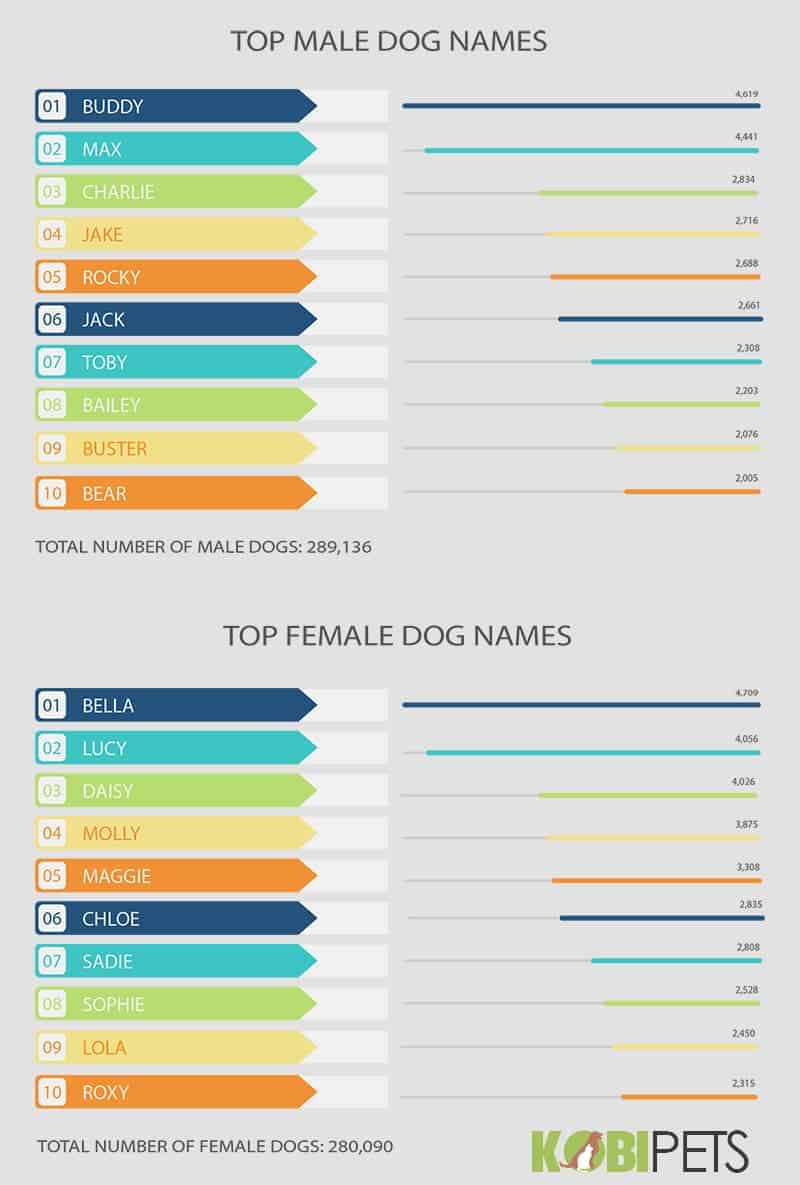 TOP MALE DOG NAMES

01 BUDDY 4,619
02 MAX 4,441
03 CHARLIE 2,834
04 JAKE 2,716
05 ROCKY 2,688
06 JACK 2,661
07 TOBY 2,308
08 BAILEY 2,203
09 BUSTER 2,076
10 BEAR 2,005

TOTAL NUMBER OF MALE DOGS: 289,136

TOP FEMALE DOG NAMES

01 BELLA 4,709
02 LUCY 4,056
03 DAISY 4,026
04 MOLLY 3,875
05 MAGGIE 3,308
06 CHLOE 2,835
07 SADIE 2,808
08 SOPHIE 2,528
09 LOLA 2,450
10 ROXY 2,315

TOTAL NUMBER OF FEMALE DOGS: 280,090

KOBIPETS